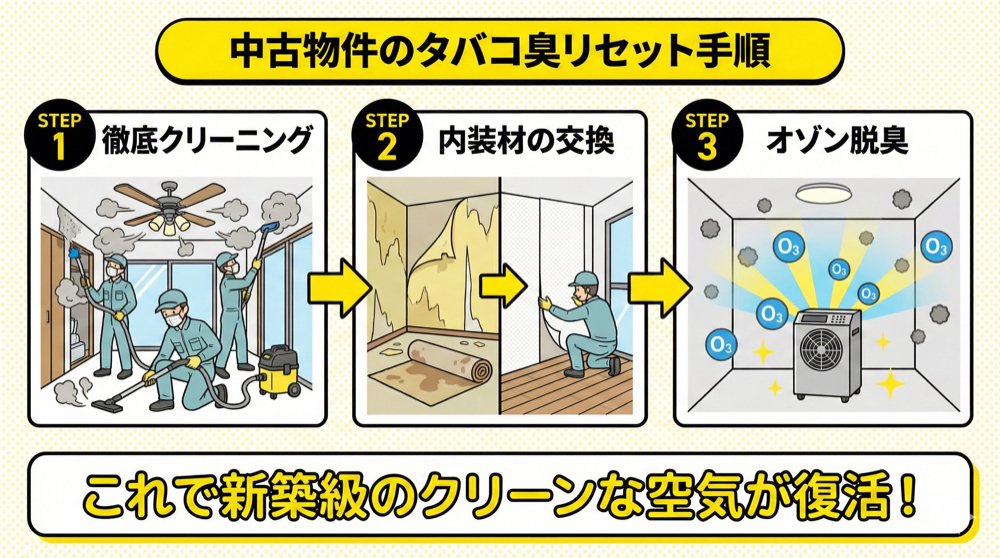 中古物件のタバコ臭リセット手順

STEP 1 徹底クリーニング

STEP 2 内装材の交換

STEP 3 オゾン脱臭

$O_3$ $O_3$ $O_3$ $O_3$ $O_3$ $O_3$

これで新築級のクリーンな空気が復活！