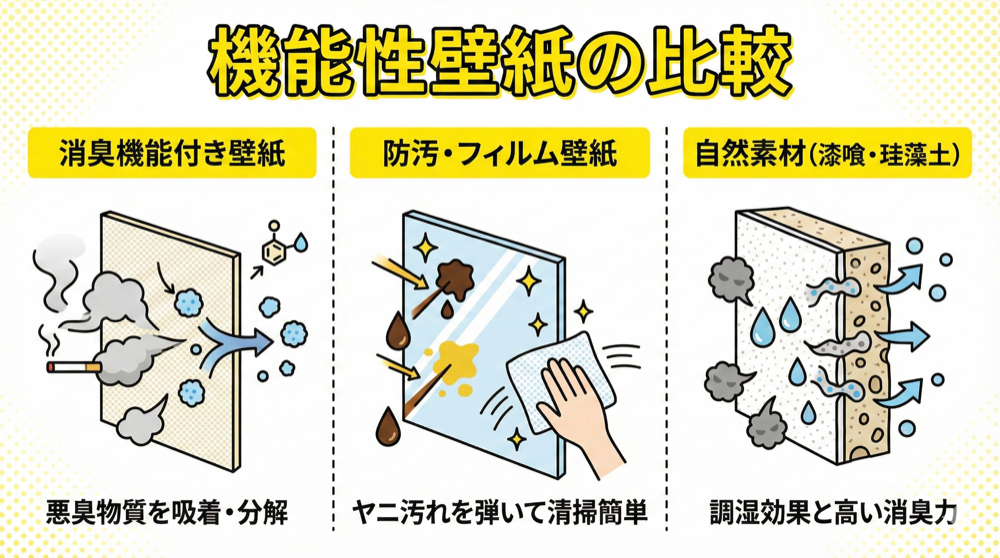 機能性壁紙の比較

消臭機能付き壁紙

悪臭物質を吸着・分解

防汚・フィルム壁紙

ヤニ汚れを弾いて清掃簡単

自然素材(漆喰・珪藻土)

調湿効果と高い消臭力