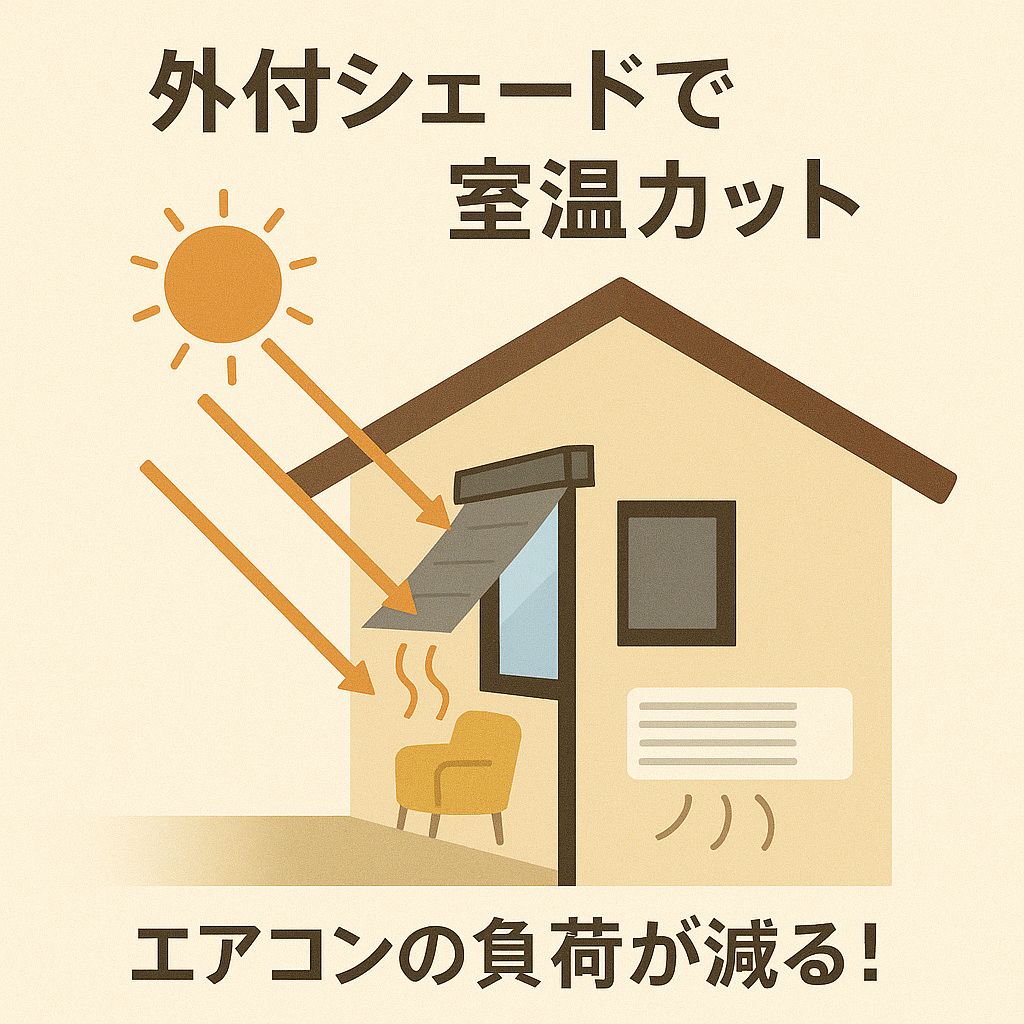 外付シェードで
室温カット

エアコンの負荷が減る!